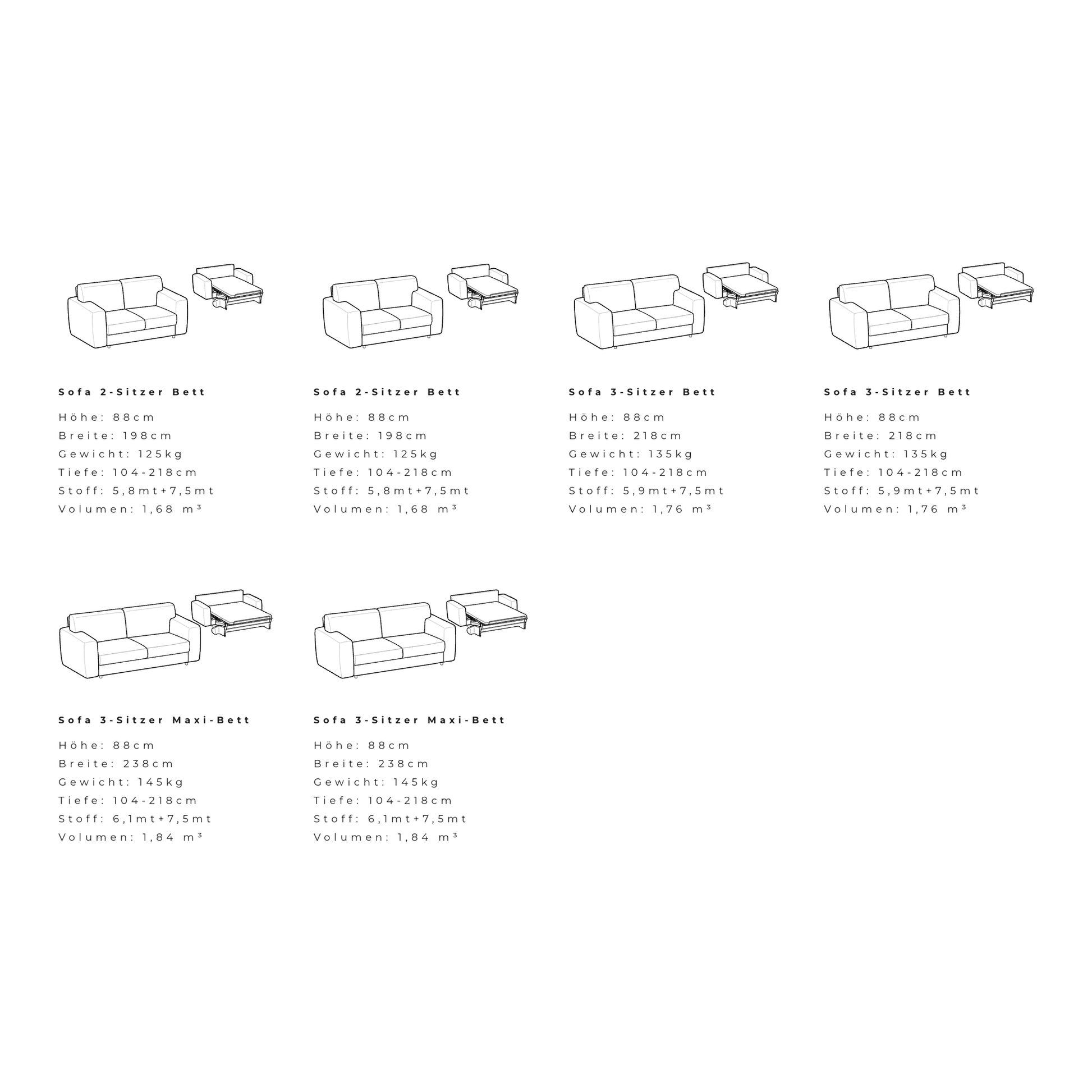 Sofa 2-Sitzer Bett

Höhe: 88cm
Breite: 198cm
Gewicht: 125kg
Tiefe: 104-218cm
Stoff: 5,8mt+7,5mt
Volumen: 1,68 m³

Sofa 2-Sitzer Bett

Höhe: 88cm
Breite: 198cm
Gewicht: 125kg
Tiefe: 104-218cm
Stoff: 5,8mt+7,5mt
Volumen: 1,68 m³

Sofa 3-Sitzer Bett

Höhe: 88cm
Breite: 218cm
Gewicht: 135kg
Tiefe: 104-218cm
Stoff: 5,9mt+7,5mt
Volumen: 1,76 m³

Sofa 3-Sitzer Bett

Höhe: 88cm
Breite: 218cm
Gewicht: 135kg
Tiefe: 104-218cm
Stoff: 5,9mt+7,5mt
Volumen: 1,76 m³

Sofa 3-Sitzer Maxi-Bett

Höhe: 88cm
Breite: 238cm
Gewicht: 145kg
Tiefe: 104-218cm
Stoff: 6,1mt+7,5mt
Volumen: 1,84 m³

Sofa 3-Sitzer Maxi-Bett

Höhe: 88cm
Breite: 238cm
Gewicht: 145kg
Tiefe: 104-218cm
Stoff: 6,1mt+7,5mt
Volumen: 1,84 m³